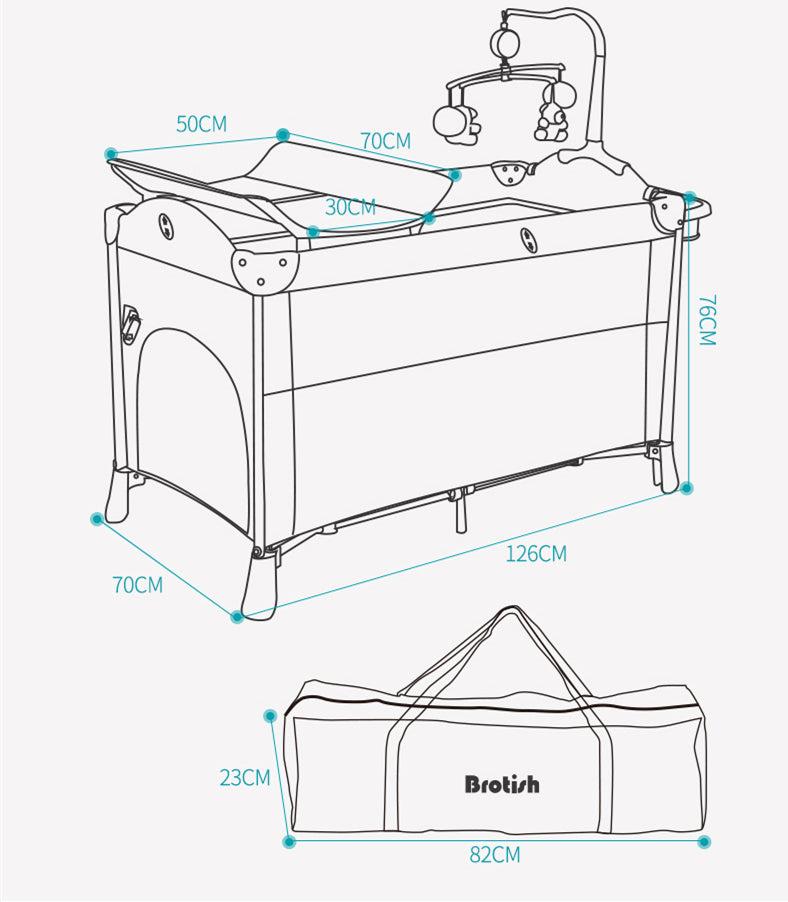 50CM
70CM
30CM
76CM
126CM
70CM
23CM
Brotish
82CM